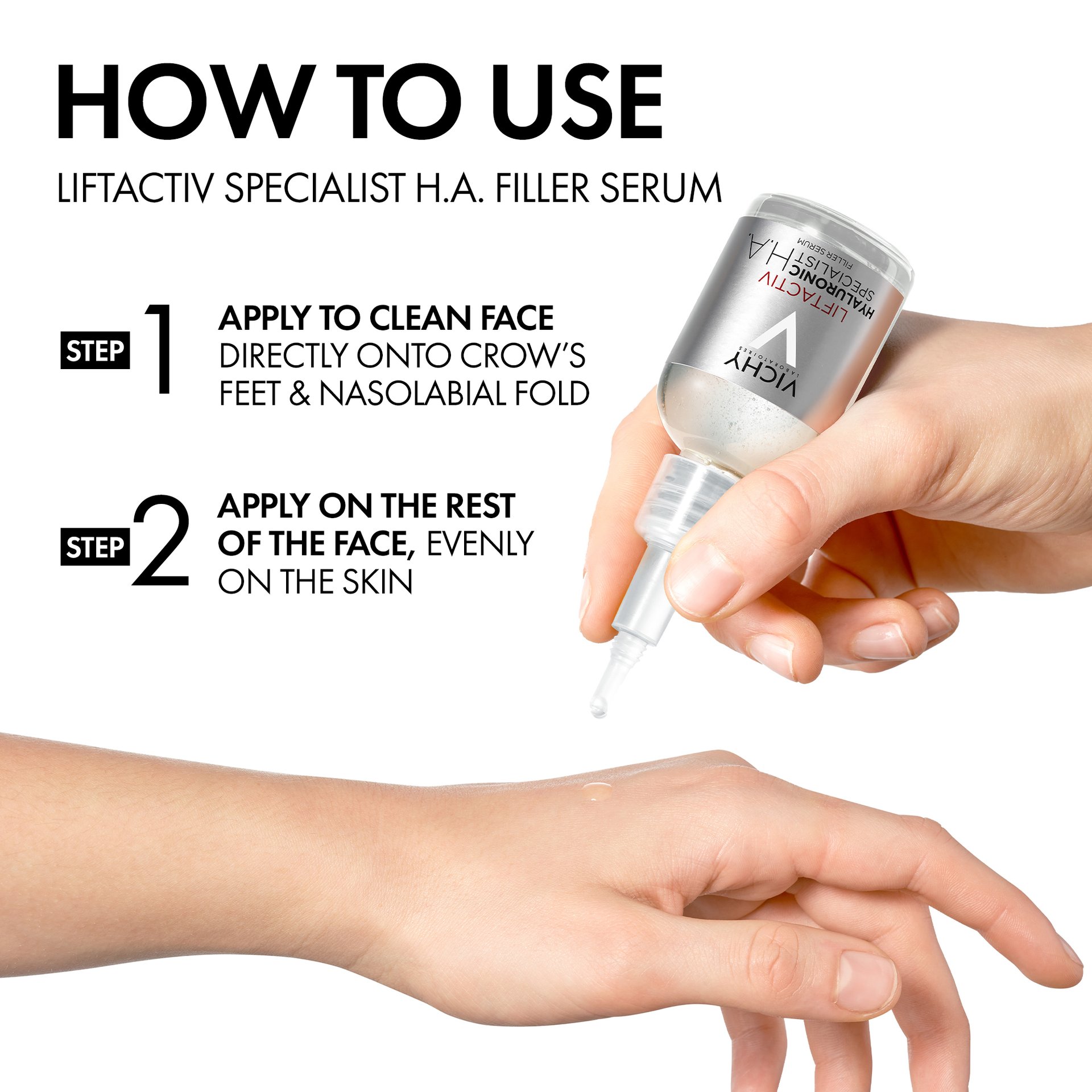 HOW TO USE

LIFTACTIV SPECIALIST H.A. FILLER SERUM

STEP 1 APPLY TO CLEAN FACE DIRECTLY ONTO CROW'S FEET & NASOLABIAL FOLD

STEP 2 APPLY ON THE REST OF THE FACE, EVENLY ON THE SKIN

VICHY
LABORATOIRES
LIFTACTIV
HYALURONIC
SPECIALIST H.A.
FILLER SERUM