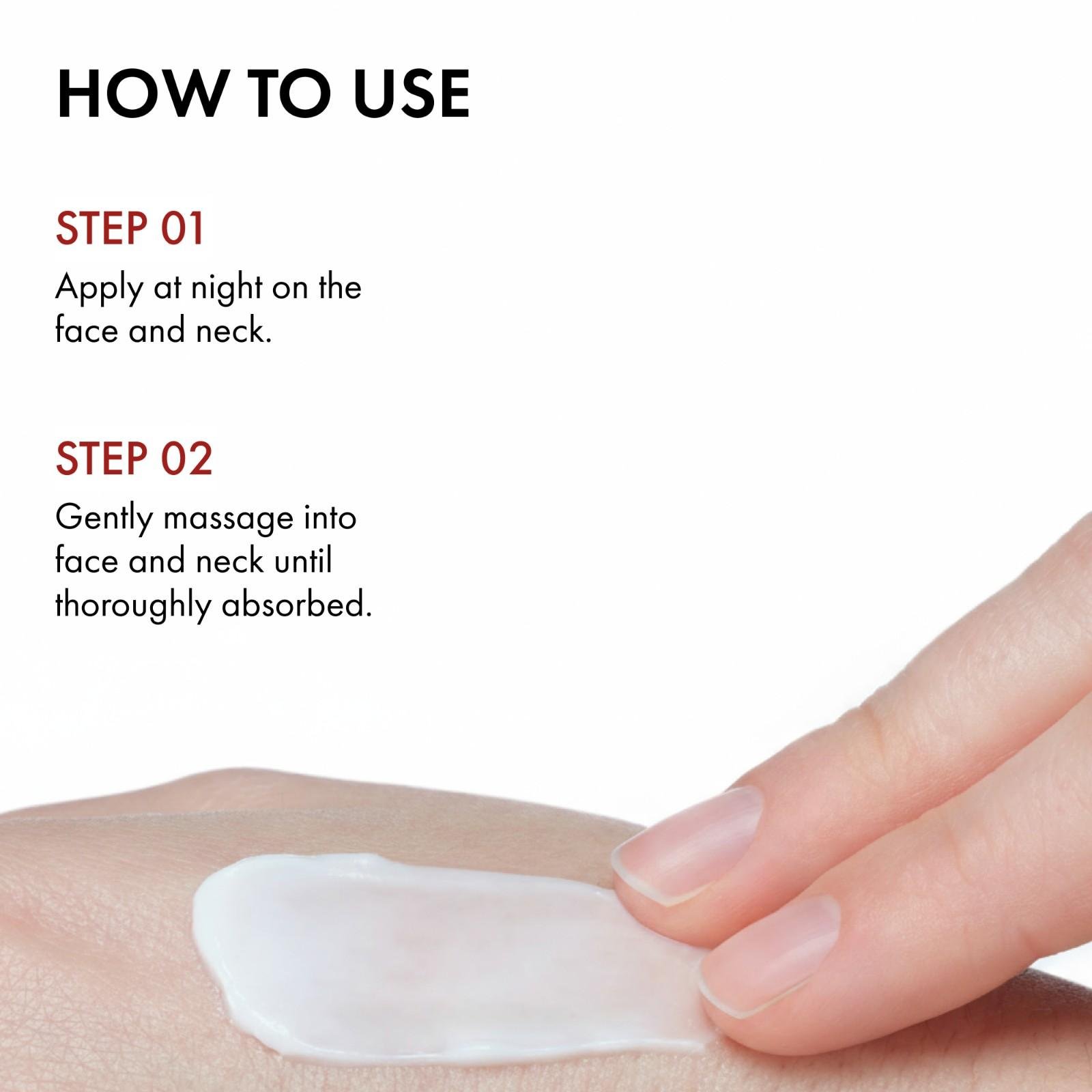 HOW TO USE

STEP 01

Apply at night on the face and neck.

STEP 02

Gently massage into face and neck until thoroughly absorbed.